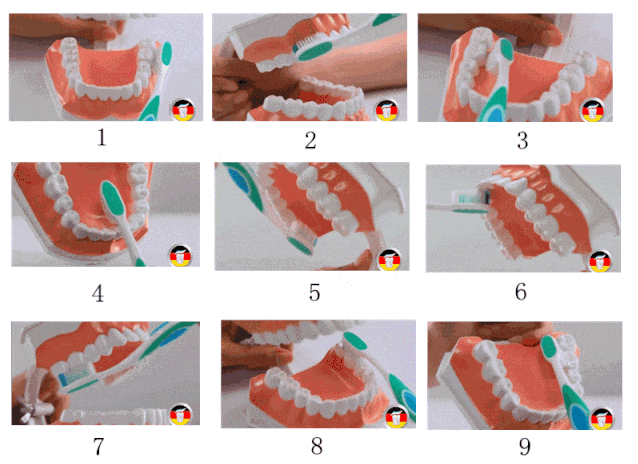 1

2

3

4

5

6

7

8

9