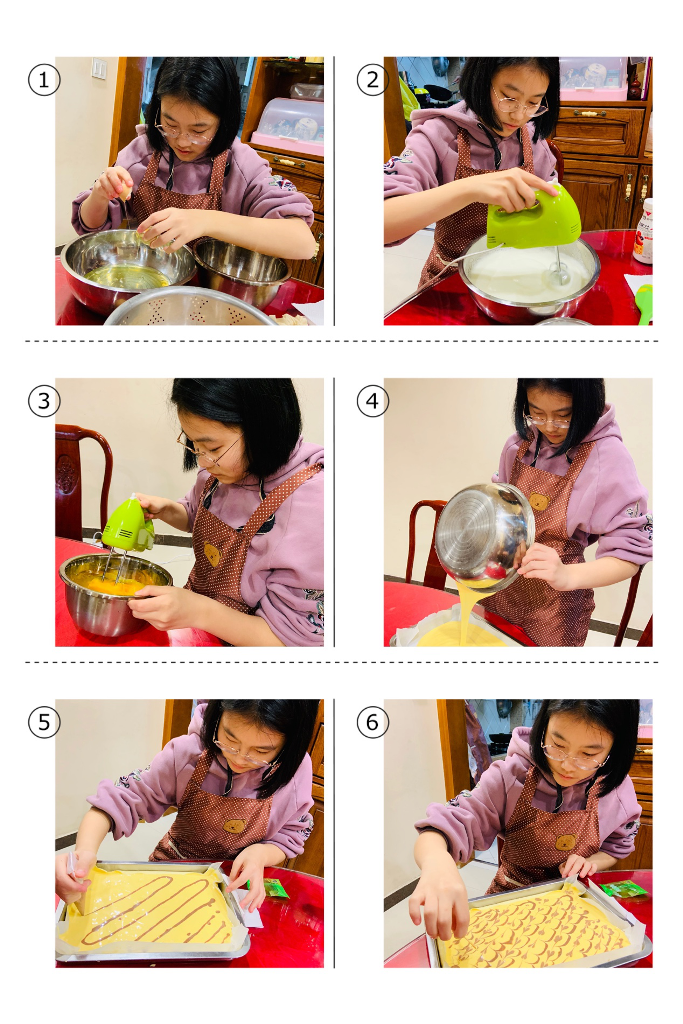 ①

②

③

④

⑤

⑥